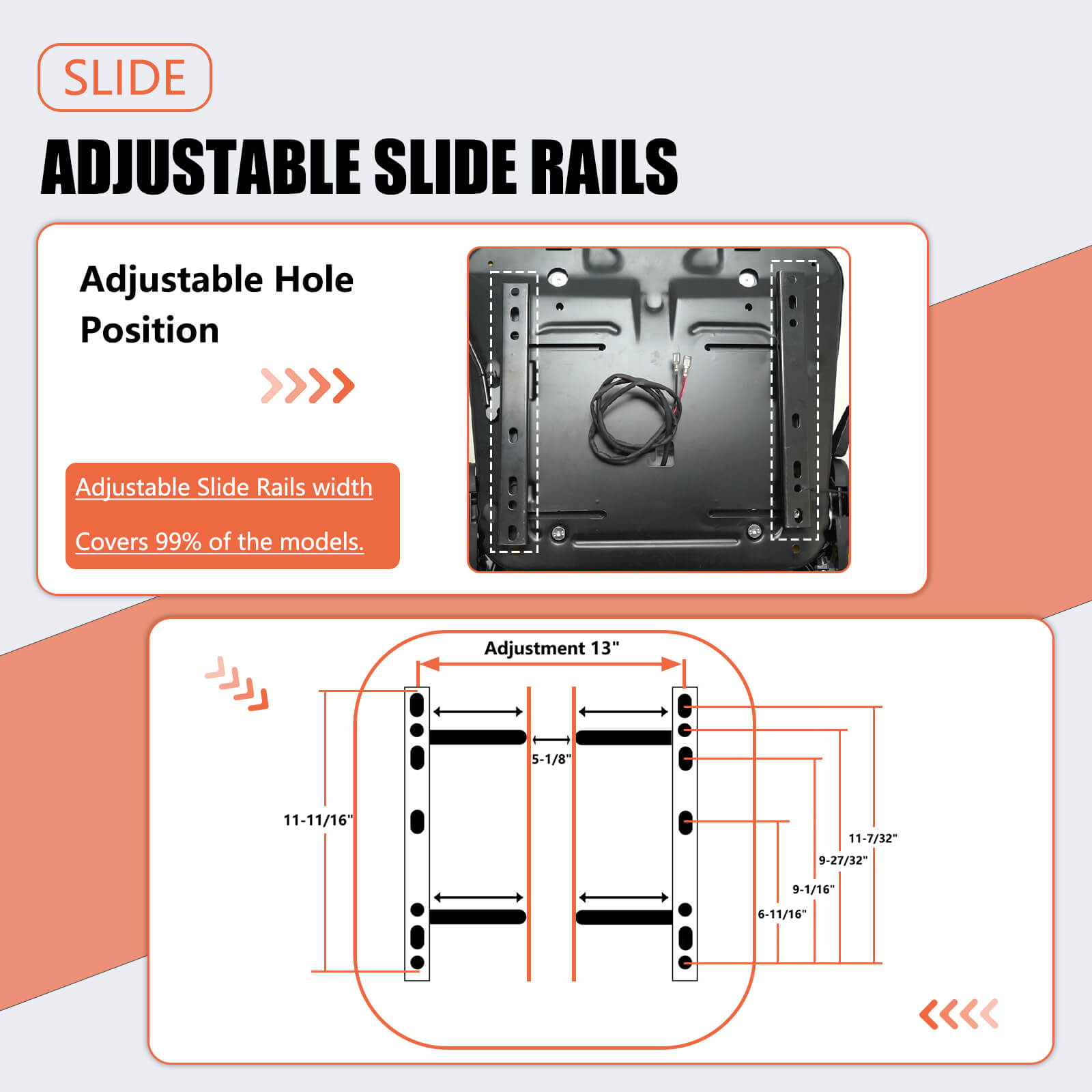 SLIDE

ADJUSTABLE SLIDE RAILS

Adjustable Hole Position

Adjustable Slide Rails width

Covers 99% of the models.

Adjustment 13"

5-1/8"

11-11/16"

11-7/32"

9-27/32"

9-1/16"

6-11/16"